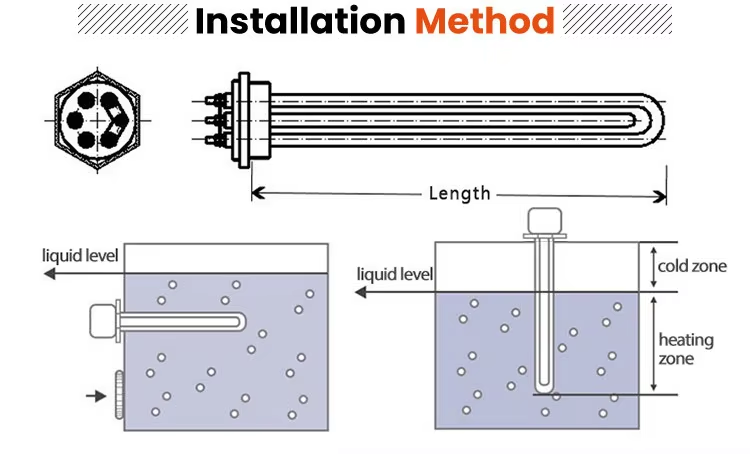 Installation Method

Length

liquid level

liquid level

cold zone

heating zone