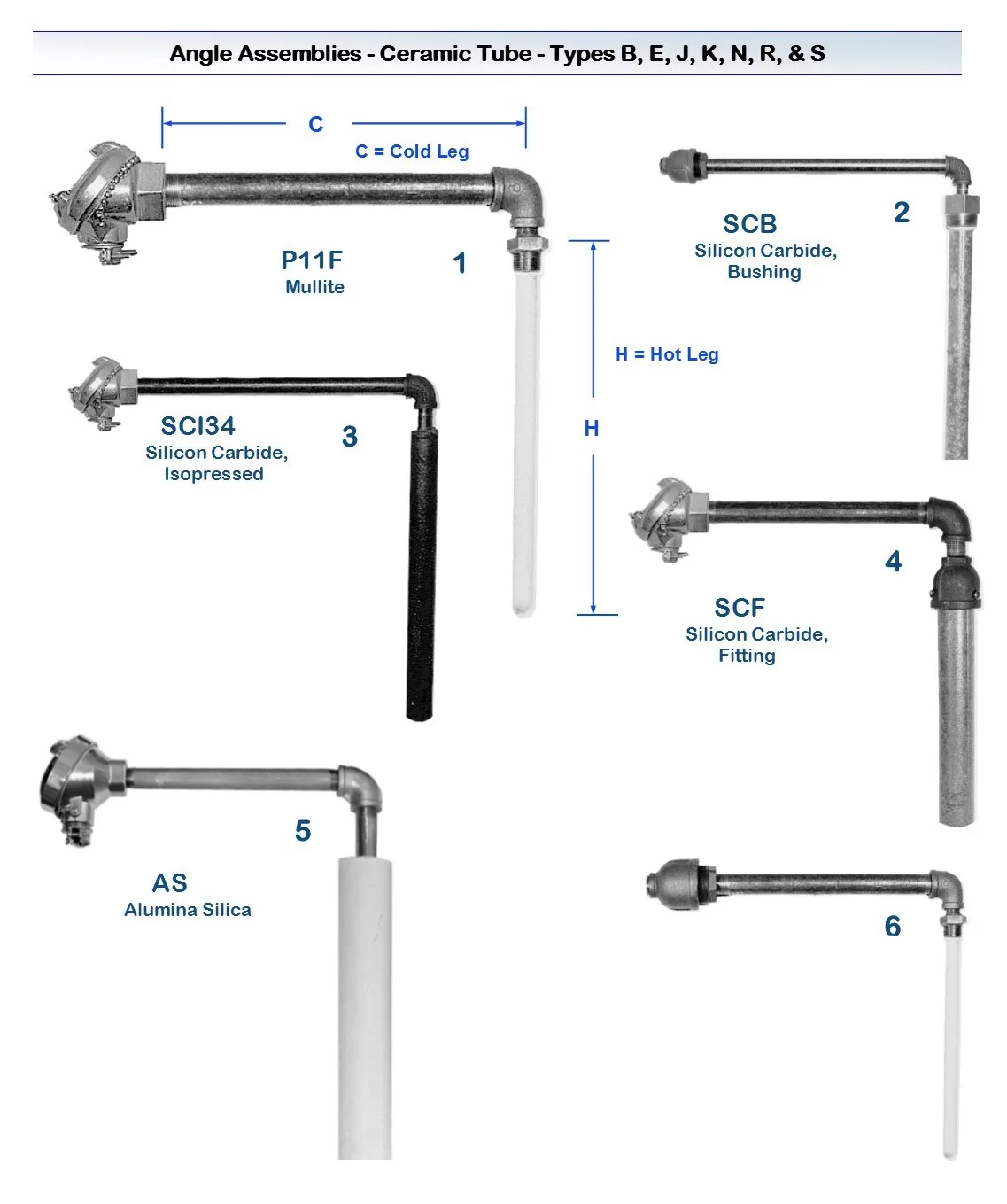 Angle Assemblies - Ceramic Tube - Types B, E, J, K, N, R, & S

C

C = Cold Leg

P11F
Mullite

1

SCB
Silicon Carbide,
Bushing

2

H = Hot Leg

H

SCI34
Silicon Carbide,
Isopressed

3

4

SCF
Silicon Carbide,
Fitting

5

AS
Alumina Silica

6