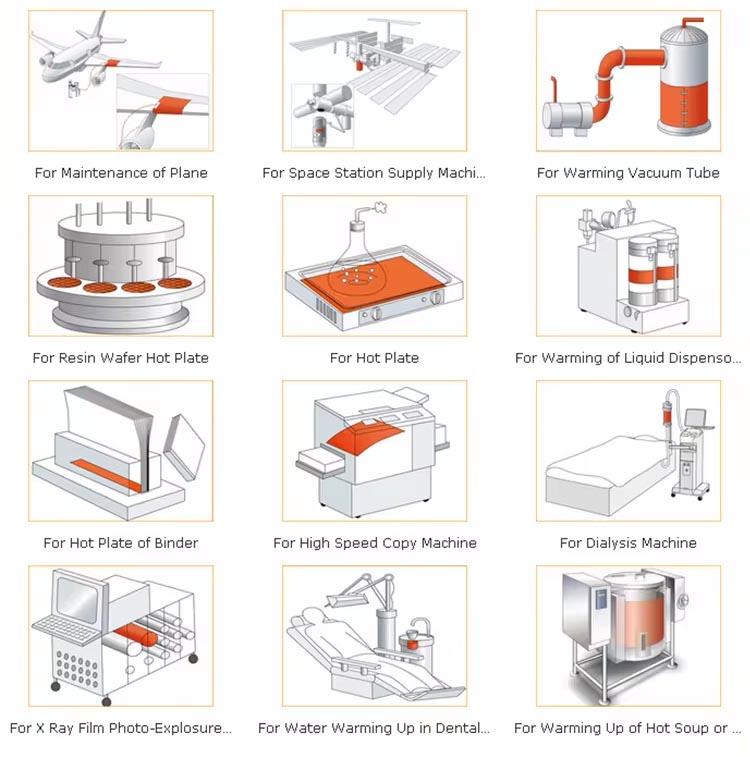 For Maintenance of Plane

For Space Station Supply Machi...

For Warming Vacuum Tube

For Resin Wafer Hot Plate

For Hot Plate

For Warming of Liquid Dispenso...

For Hot Plate of Binder

For High Speed Copy Machine

For Dialysis Machine

For X Ray Film Photo-Explosure...

For Water Warming Up in Dental...

For Warming Up of Hot Soup or ...